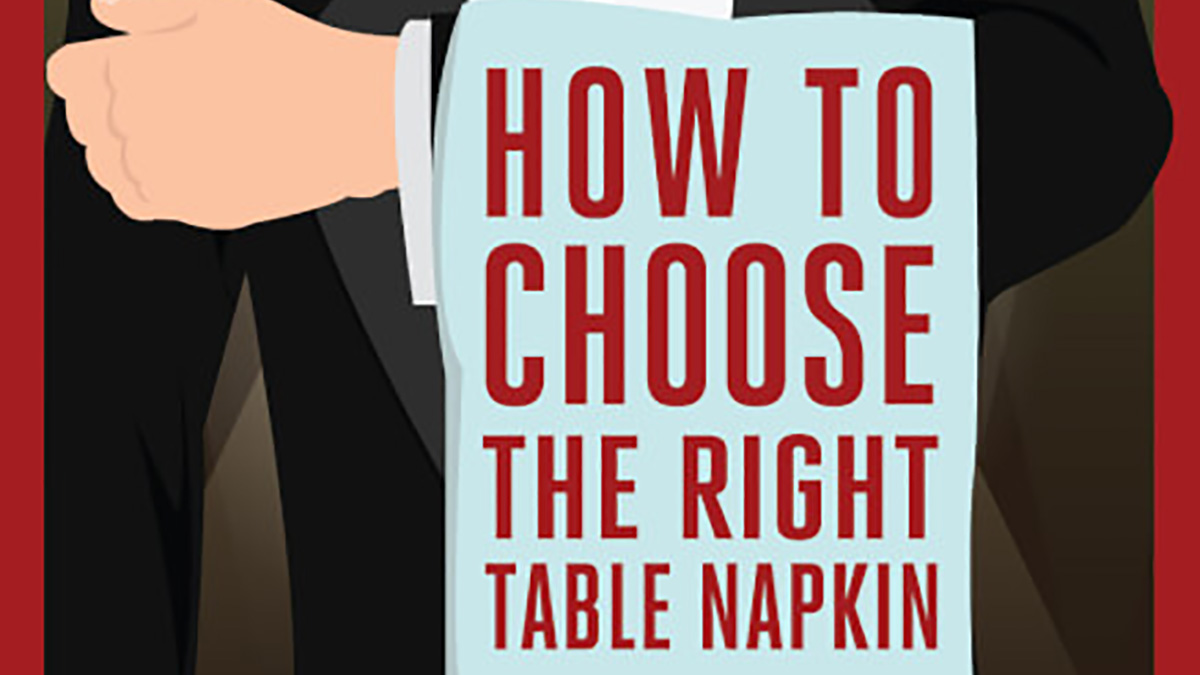 HOW TO CHOOSE THE RIGHT TABLE NAPKIN