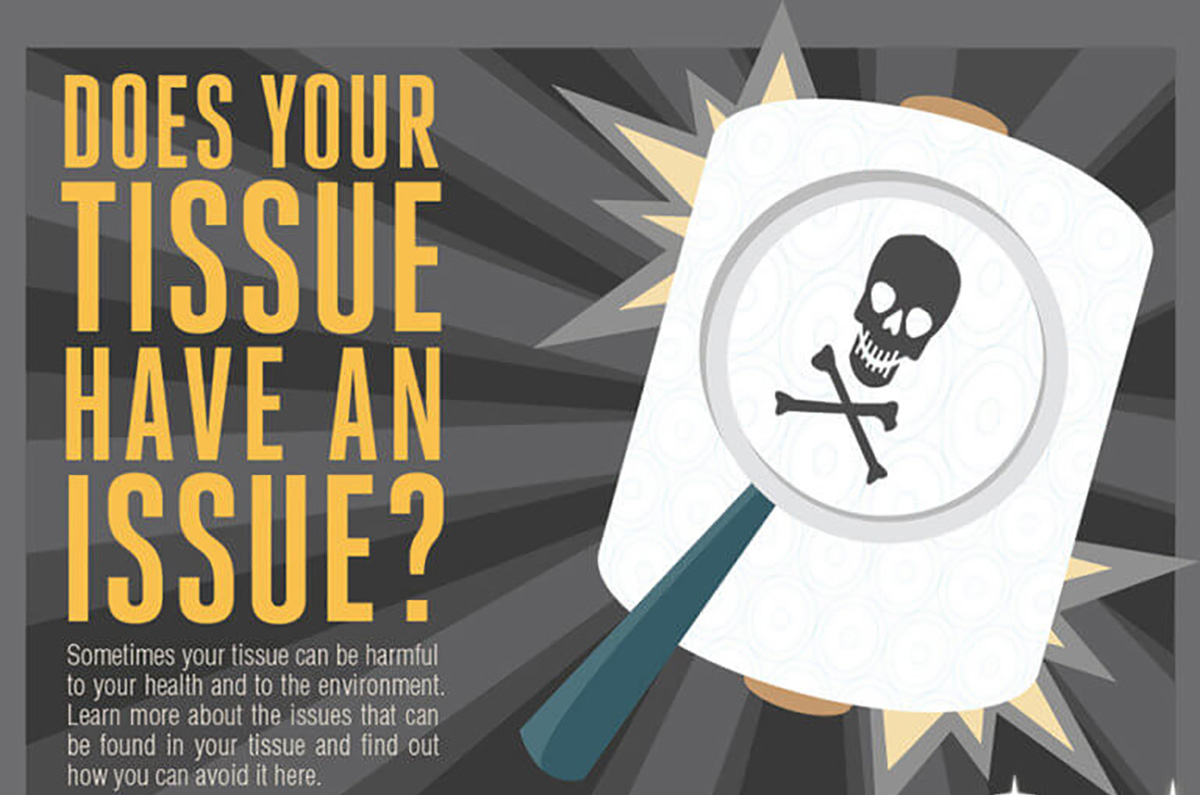 DOES YOUR TISSUE HAVE AN ISSUE?

Sometimes your tissue can be harmful to your health and to the environment. Learn more about the issues that can be found in your tissue and find out how you can avoid it here.