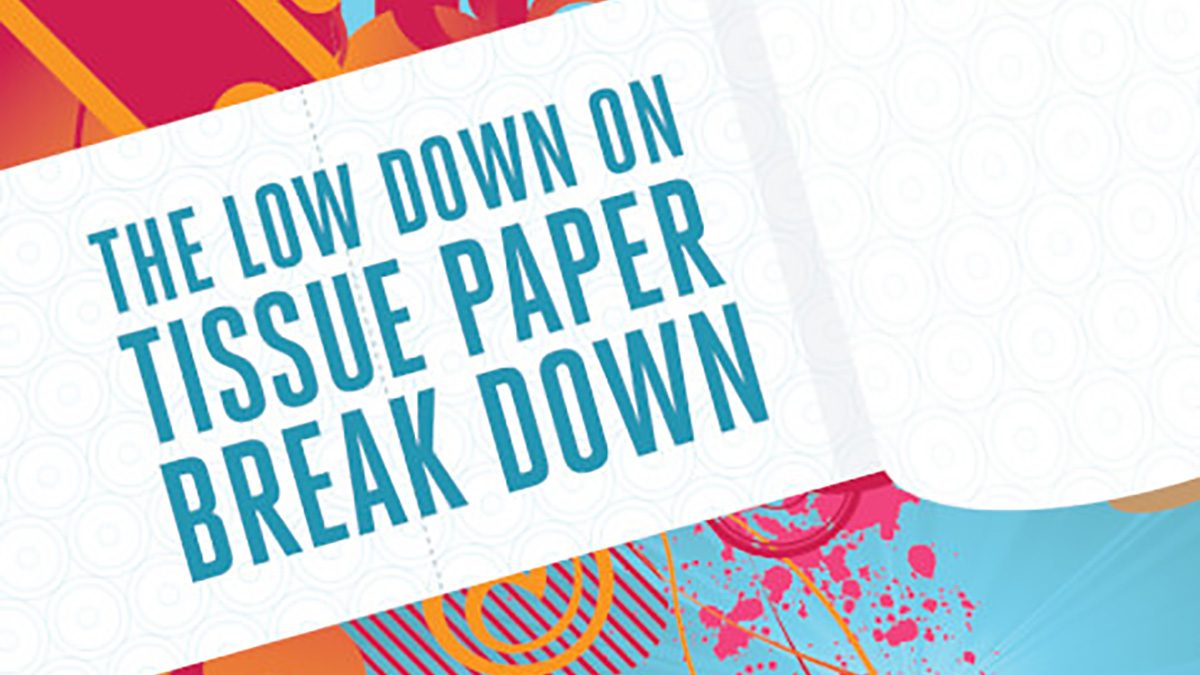 THE LOW DOWN ON
TISSUE PAPER
BREAK DOWN