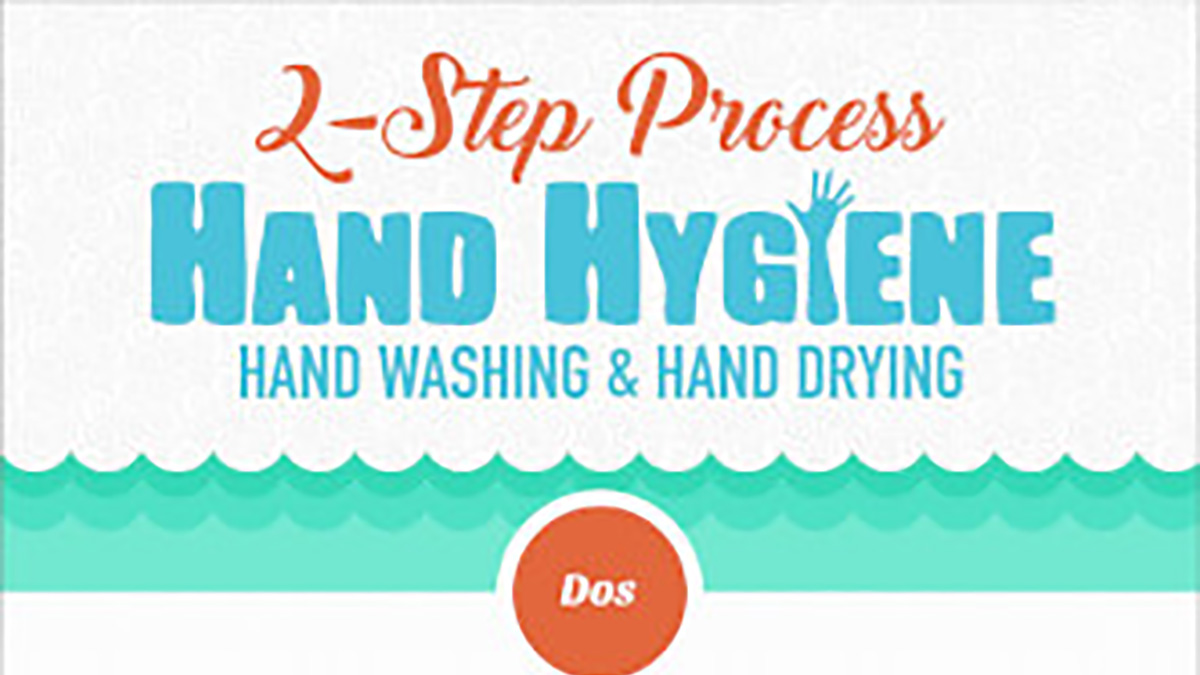 2-Step Process

HAND HYGIENE

HAND WASHING & HAND DRYING

Dos